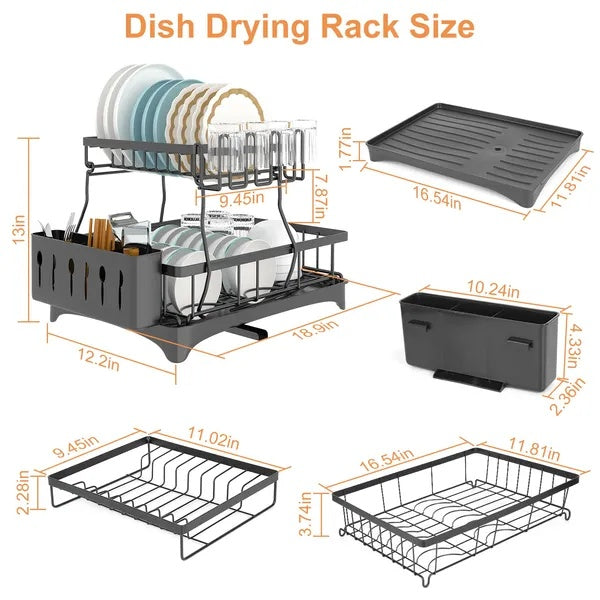 Dish Drying Rack Size

13in

9.45in

7.87in

12.2in

18.9in

1.77in

16.54in

11.81in

10.24in

4.33in

2.36in

9.45in

11.02in

2.28in

16.54in

11.81in

3.74in