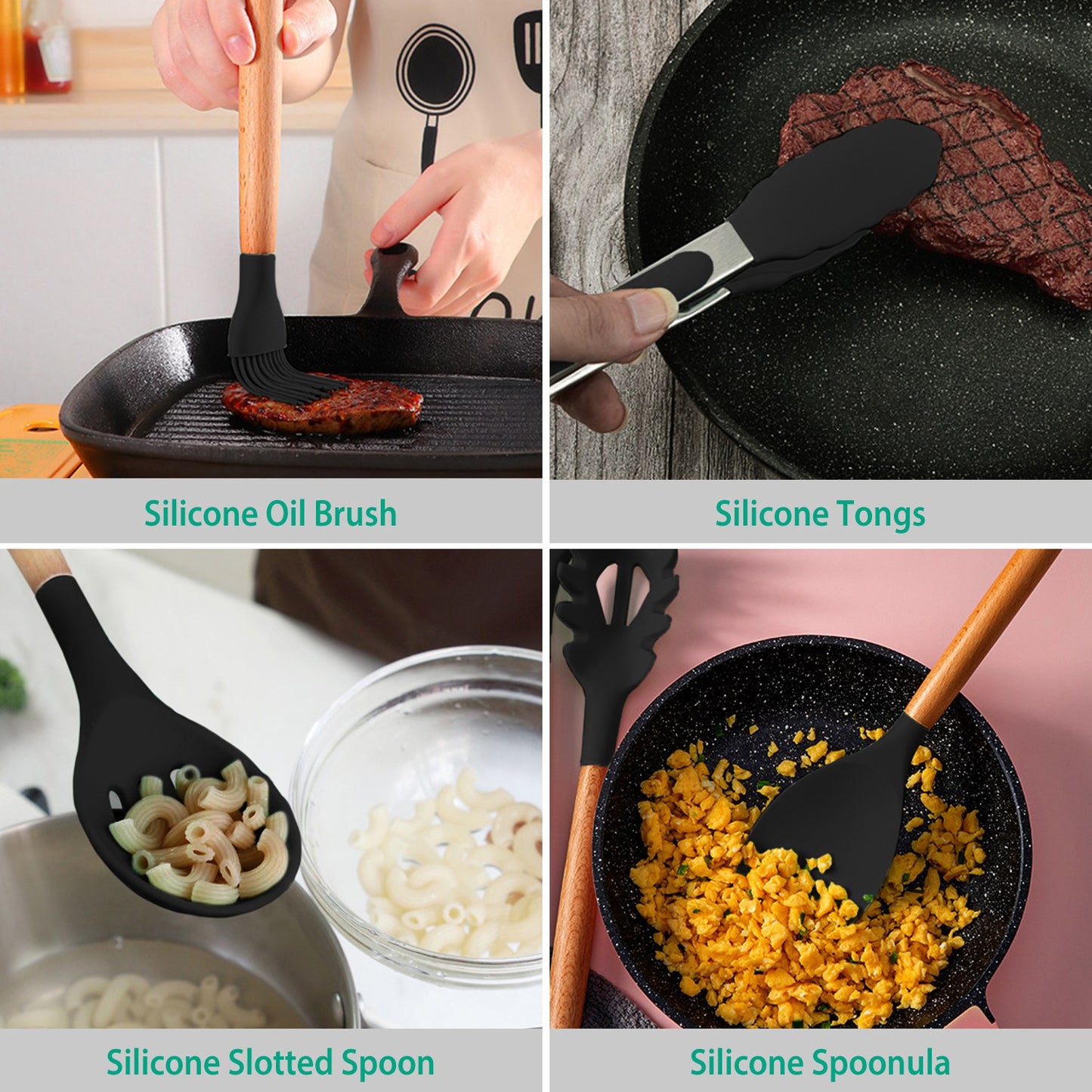 Silicone Oil Brush

Silicone Tongs

Silicone Slotted Spoon

Silicone Spoonula