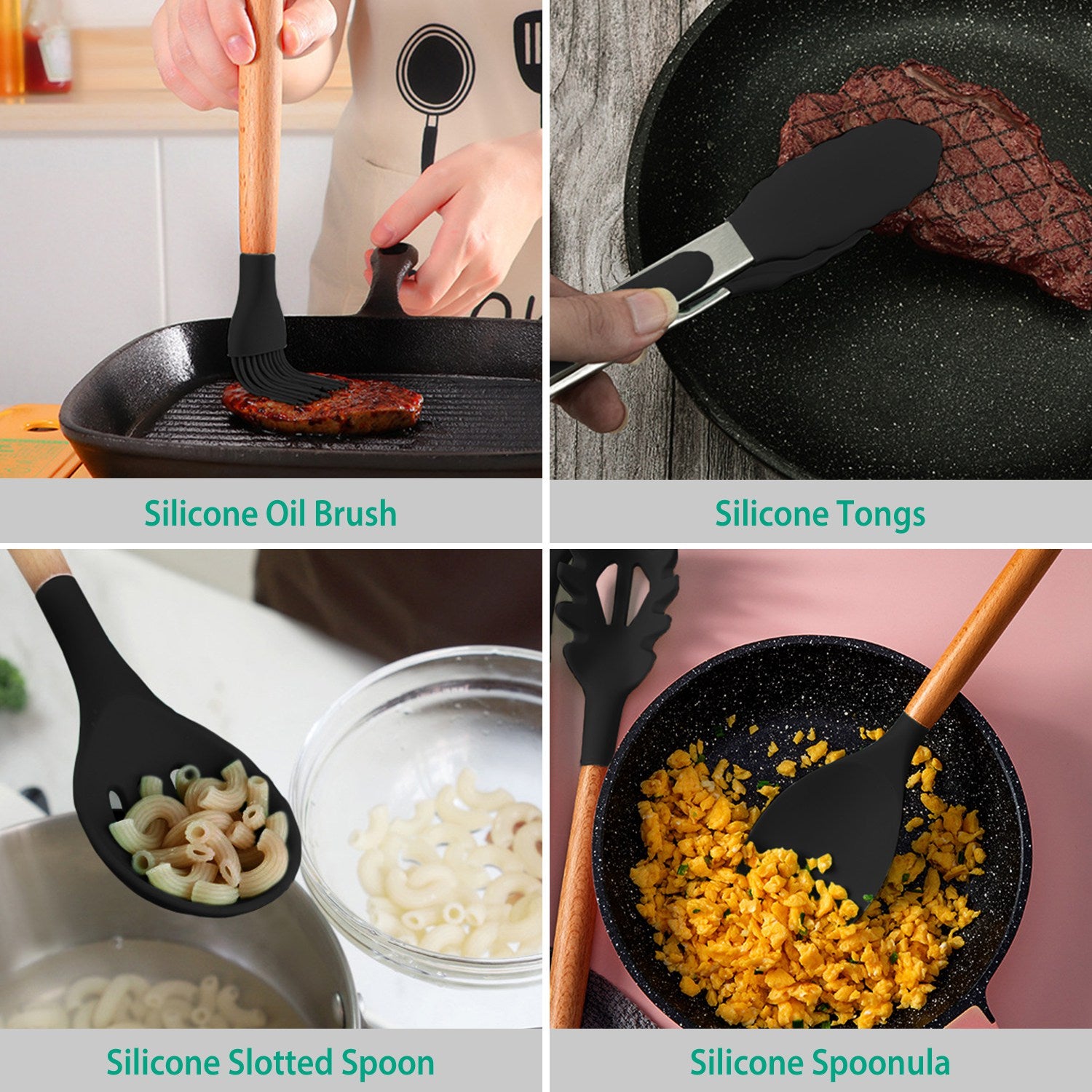 Silicone Oil Brush

Silicone Tongs

Silicone Slotted Spoon

Silicone Spoonula